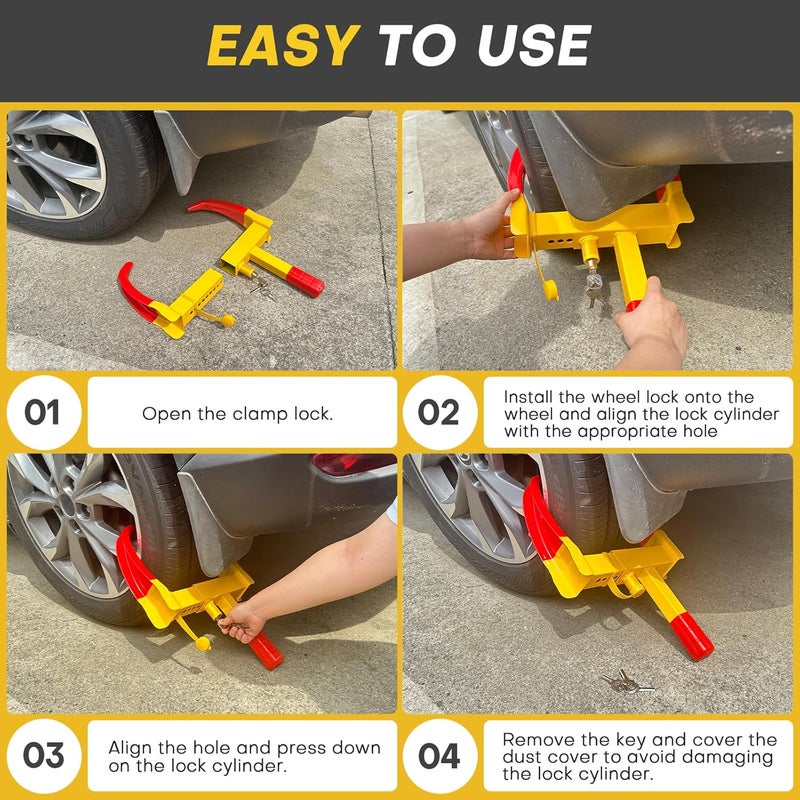 EASY TO USE

01

Open the clamp lock.

02

Install the wheel lock onto the wheel and align the lock cylinder with the appropriate hole

03

Align the hole and press down on the lock cylinder.

04

Remove the key and cover the dust cover to avoid damaging the lock cylinder.